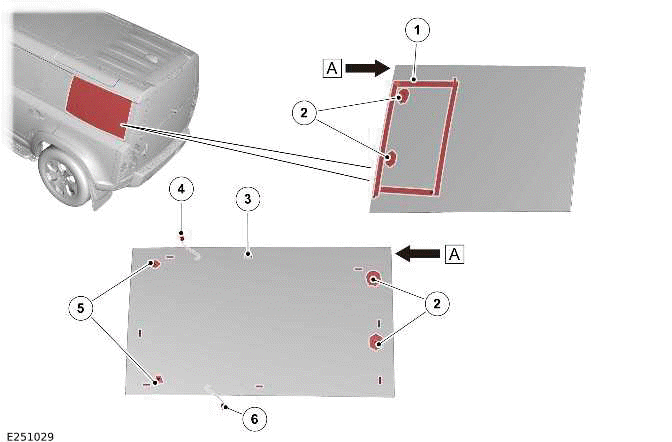 1
A
2
4
3
A
5
2
6
E251029